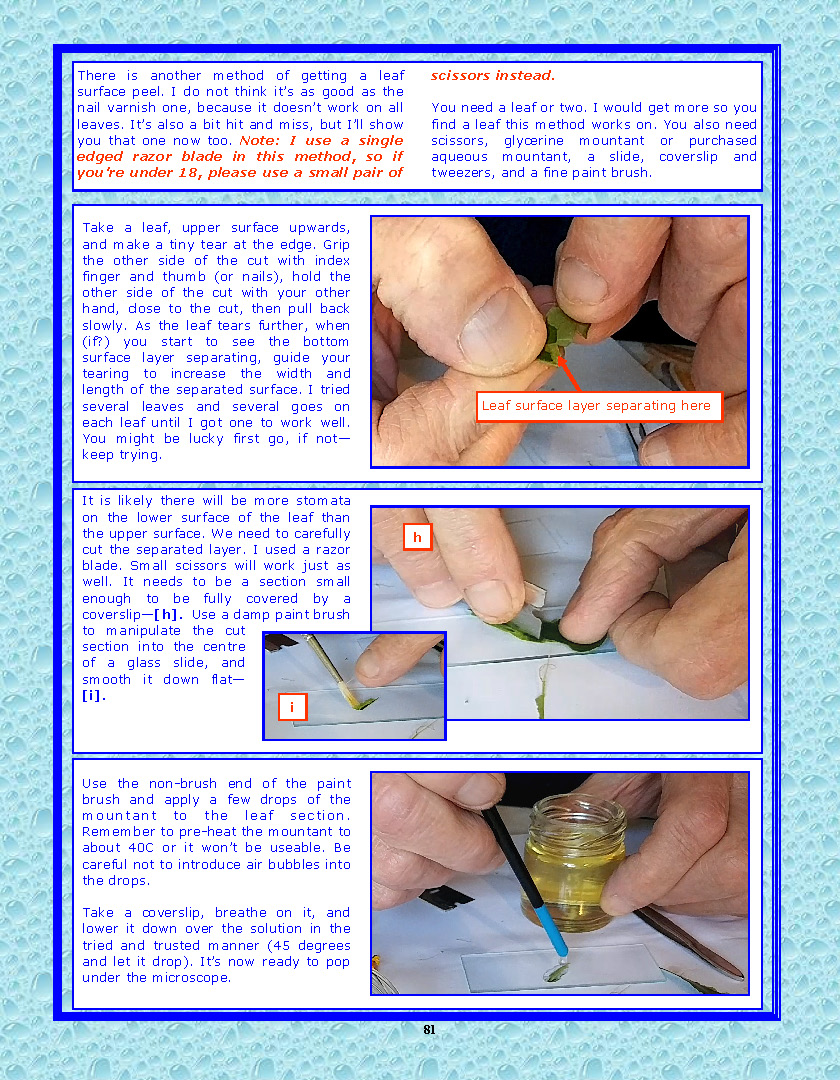 There is another method of getting a leaf surface peel. I do not think it's as good as the nail varnish one, because it doesn't work on all leaves. It's also a bit hit and miss, but I'll show you that one now too. Note: I use a single edged razor blade in this method, so if you're under 18, please use a small pair of scissors instead.

You need a leaf or two. I would get more so you find a leaf this method works on. You also need scissors, glycerine mountant or purchased aqueous mountant, a slide, coverslip and tweezers, and a fine paint brush.

Take a leaf, upper surface upwards, and make a tiny tear at the edge. Grip the other side of the cut with index finger and thumb (or nails), hold the other side of the cut with your other hand, close to the cut, then pull back slowly. As the leaf tears further, when (if?) you start to see the bottom surface layer separating, guide your tearing to increase the width and length of the separated surface. I tried several leaves and several goes on each leaf until I got one to work well. You might be lucky first go, if not—keep trying.

Leaf surface layer separating here

It is likely there will be more stomata on the lower surface of the leaf than the upper surface. We need to carefully cut the separated layer. I used a razor blade. Small scissors will work just as well. It needs to be a section small enough to be fully covered by a coverslip—[h]. Use a damp paint brush to manipulate the cut section into the centre of a glass slide, and smooth it down flat—[i].

h

i

Use the non-brush end of the paint brush and apply a few drops of the mountant to the leaf section. Remember to pre-heat the mountant to about 40C or it won't be useable. Be careful not to introduce air bubbles into the drops.

Take a coverslip, breathe on it, and lower it down over the solution in the tried and trusted manner (45 degrees and let it drop). It's now ready to pop under the microscope.

81